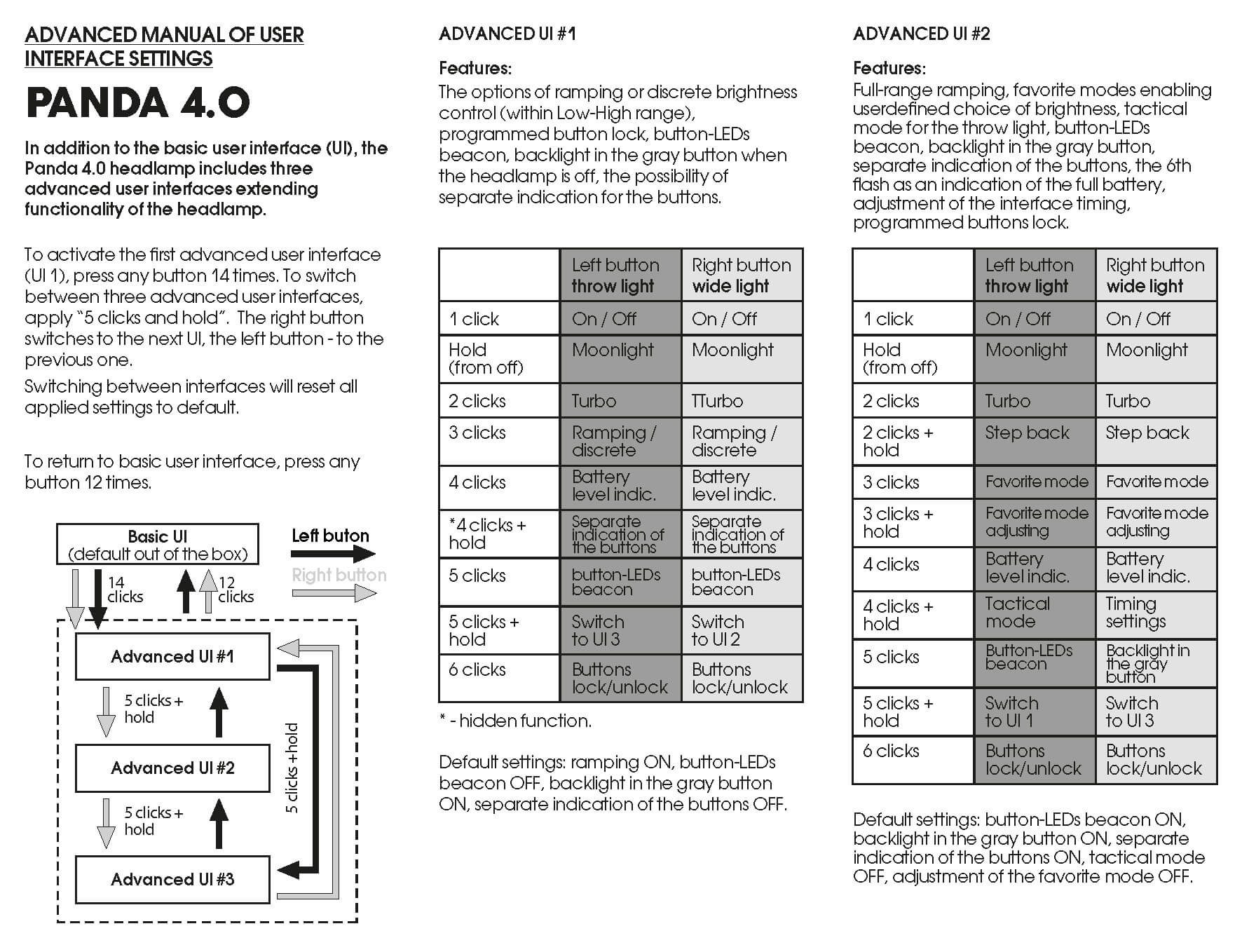 ADVANCED MANUAL OF USER INTERFACE SETTINGS

PANDA 4.0

In addition to the basic user interface (UI), the Panda 4.0 headlamp includes three advanced user interfaces extending functionality of the headlamp.

To activate the first advanced user interface (UI 1), press any button 14 times. To switch between three advanced user interfaces, apply "5 clicks and hold". The right button switches to the next UI, the left button - to the previous one.

Switching between interfaces will reset all applied settings to default.

To return to basic user interface, press any button 12 times.

Basic UI
(default out of the box)

Left buton

Right button

14 clicks

12 clicks

Advanced UI #1

5 clicks + hold

Advanced UI #2

5 clicks + hold

Advanced UI #3

5 clicks +hold

ADVANCED UI #1

Features:
The options of ramping or discrete brightness control (within Low-High range), programmed button lock, button-LEDs beacon, backlight in the gray button when the headlamp is off, the possibility of separate indication for the buttons.

| | Left button throw light | Right button wide light |
|---|---|---|
| 1 click | On / Off | On / Off |
| Hold (from off) | Moonlight | Moonlight |
| 2 clicks | Turbo | TTurbo |
| 3 clicks | Ramping / discrete | Ramping / discrete |
| 4 clicks | Battery level indic. | Battery level indic. |
| *4 clicks + hold | Separate indication of the buttons | Separate indication of the buttons |
| 5 clicks | button-LEDs beacon | button-LEDs beacon |
| 5 clicks + hold | Switch to UI 3 | Switch to UI 2 |
| 6 clicks | Buttons lock/unlock | Buttons lock/unlock |

* - hidden function.

Default settings: ramping ON, button-LEDs beacon OFF, backlight in the gray button ON, separate indication of the buttons OFF.

ADVANCED UI #2

Features:
Full-range ramping, favorite modes enabling userdefined choice of brightness, tactical mode for the throw light, button-LEDs beacon, backlight in the gray button, separate indication of the buttons, the 6th flash as an indication of the full battery, adjustment of the interface timing, programmed buttons lock.

| | Left button throw light | Right button wide light |
|---|---|---|
| 1 click | On / Off | On / Off |
| Hold (from off) | Moonlight | Moonlight |
| 2 clicks | Turbo | Turbo |
| 2 clicks + hold | Step back | Step back |
| 3 clicks | Favorite mode | Favorite mode |
| 3 clicks + hold | Favorite mode adjusting | Favorite mode adjusting |
| 4 clicks | Battery level indic. | Battery level indic. |
| 4 clicks + hold | Tactical mode | Timing settings |
| 5 clicks | Button-LEDs beacon | Backlight in the gray button |
| 5 clicks + hold | Switch to UI 1 | Switch to UI 3 |
| 6 clicks | Buttons lock/unlock | Buttons lock/unlock |

Default settings: button-LEDs beacon ON, backlight in the gray button ON, separate indication of the buttons ON, tactical mode OFF, adjustment of the favorite mode OFF.