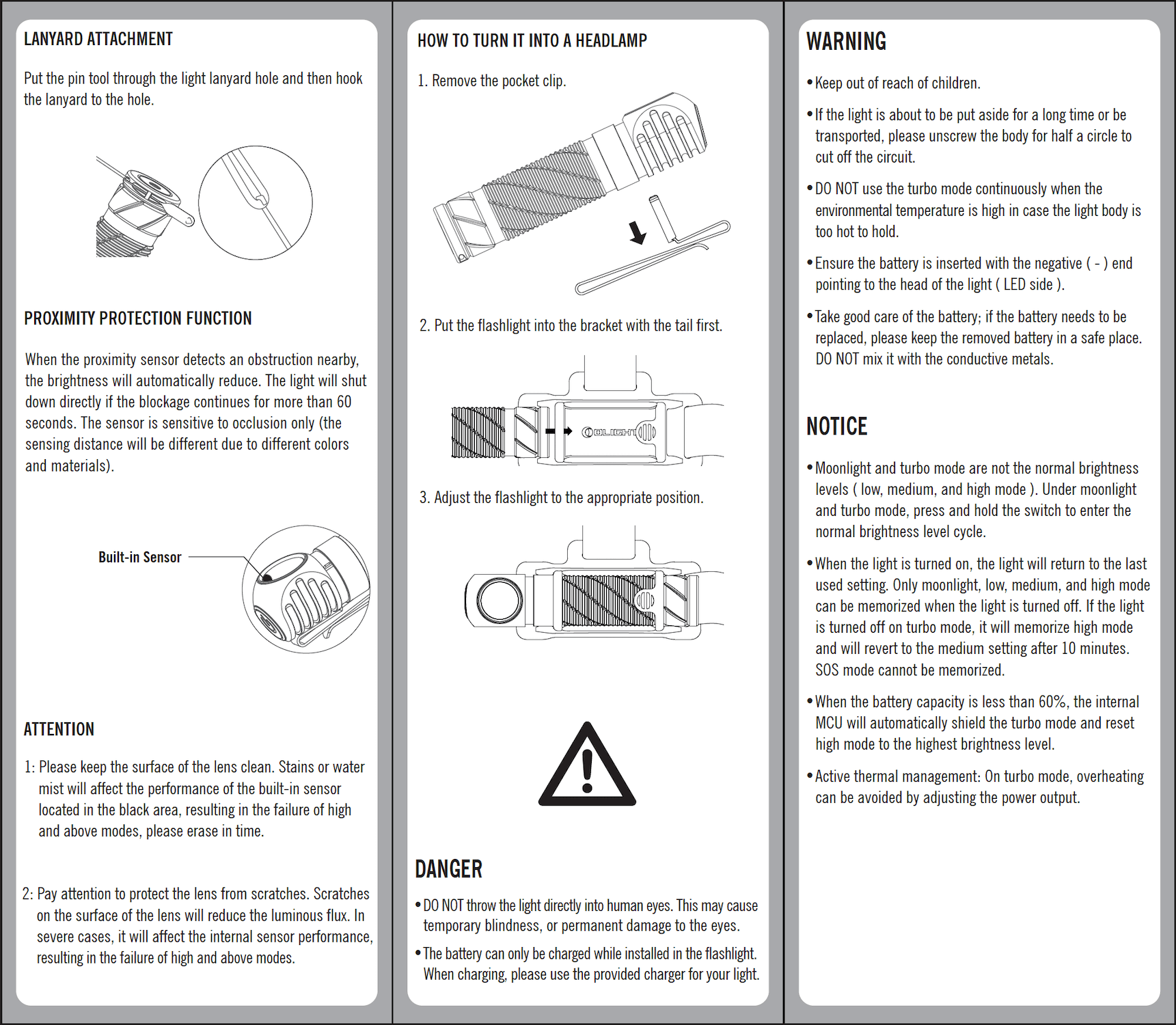 LANYARD ATTACHMENT

Put the pin tool through the light lanyard hole and then hook the lanyard to the hole.

PROXIMITY PROTECTION FUNCTION

When the proximity sensor detects an obstruction nearby, the brightness will automatically reduce. The light will shut down directly if the blockage continues for more than 60 seconds. The sensor is sensitive to occlusion only (the sensing distance will be different due to different colors and materials).

Built-in Sensor

ATTENTION

1: Please keep the surface of the lens clean. Stains or water mist will affect the performance of the built-in sensor located in the black area, resulting in the failure of high and above modes, please erase in time.

2: Pay attention to protect the lens from scratches. Scratches on the surface of the lens will reduce the luminous flux. In severe cases, it will affect the internal sensor performance, resulting in the failure of high and above modes.

HOW TO TURN IT INTO A HEADLAMP

1. Remove the pocket clip.

2. Put the flashlight into the bracket with the tail first.

OLIGHT

3. Adjust the flashlight to the appropriate position.

DANGER

• DO NOT throw the light directly into human eyes. This may cause temporary blindness, or permanent damage to the eyes.

• The battery can only be charged while installed in the flashlight. When charging, please use the provided charger for your light.

WARNING

• Keep out of reach of children.

• If the light is about to be put aside for a long time or be transported, please unscrew the body for half a circle to cut off the circuit.

• DO NOT use the turbo mode continuously when the environmental temperature is high in case the light body is too hot to hold.

• Ensure the battery is inserted with the negative ( - ) end pointing to the head of the light ( LED side ).

• Take good care of the battery; if the battery needs to be replaced, please keep the removed battery in a safe place. DO NOT mix it with the conductive metals.

NOTICE

• Moonlight and turbo mode are not the normal brightness levels ( low, medium, and high mode ). Under moonlight and turbo mode, press and hold the switch to enter the normal brightness level cycle.

• When the light is turned on, the light will return to the last used setting. Only moonlight, low, medium, and high mode can be memorized when the light is turned off. If the light is turned off on turbo mode, it will memorize high mode and will revert to the medium setting after 10 minutes. SOS mode cannot be memorized.

• When the battery capacity is less than 60%, the internal MCU will automatically shield the turbo mode and reset high mode to the highest brightness level.

• Active thermal management: On turbo mode, overheating can be avoided by adjusting the power output.