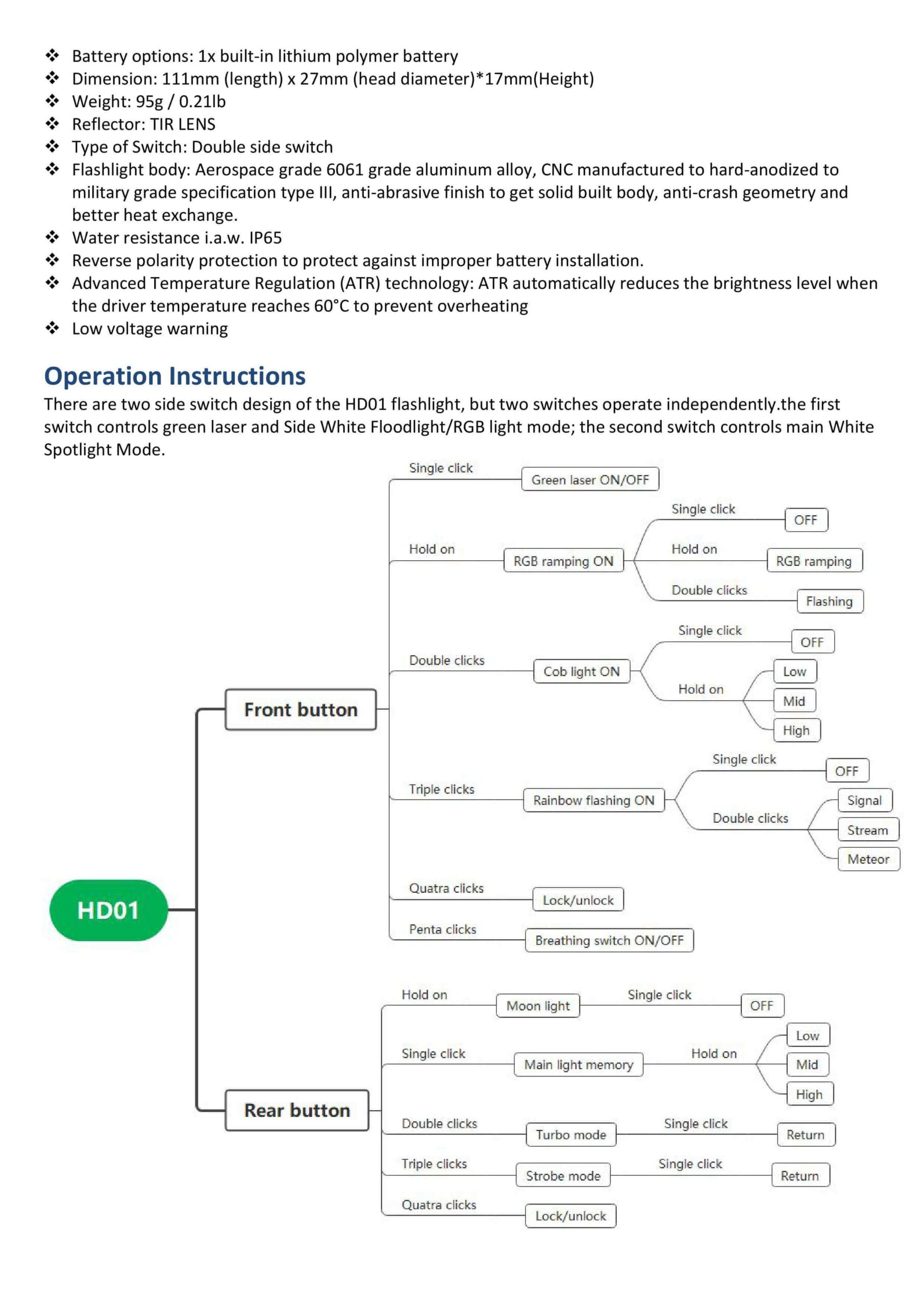 ❖ Battery options: 1x built-in lithium polymer battery
❖ Dimension: 111mm (length) x 27mm (head diameter)*17mm(Height)
❖ Weight: 95g / 0.21lb
❖ Reflector: TIR LENS
❖ Type of Switch: Double side switch
❖ Flashlight body: Aerospace grade 6061 grade aluminum alloy, CNC manufactured to hard-anodized to military grade specification type III, anti-abrasive finish to get solid built body, anti-crash geometry and better heat exchange.
❖ Water resistance i.a.w. IP65
❖ Reverse polarity protection to protect against improper battery installation.
❖ Advanced Temperature Regulation (ATR) technology: ATR automatically reduces the brightness level when the driver temperature reaches 60°C to prevent overheating
❖ Low voltage warning

Operation Instructions
There are two side switch design of the HD01 flashlight, but two switches operate independently.the first switch controls green laser and Side White Floodlight/RGB light mode; the second switch controls main White Spotlight Mode.

HD01
Front button
Single click
Green laser ON/OFF
Hold on
RGB ramping ON
Single click
OFF
Hold on
RGB ramping
Double clicks
Flashing
Double clicks
Cob light ON
Single click
OFF
Hold on
Low
Mid
High
Triple clicks
Rainbow flashing ON
Single click
OFF
Double clicks
Signal
Stream
Meteor
Quatra clicks
Lock/unlock
Penta clicks
Breathing switch ON/OFF
Rear button
Hold on
Moon light
Single click
OFF
Single click
Main light memory
Hold on
Low
Mid
High
Double clicks
Turbo mode
Single click
Return
Triple clicks
Strobe mode
Single click
Return
Quatra clicks
Lock/unlock